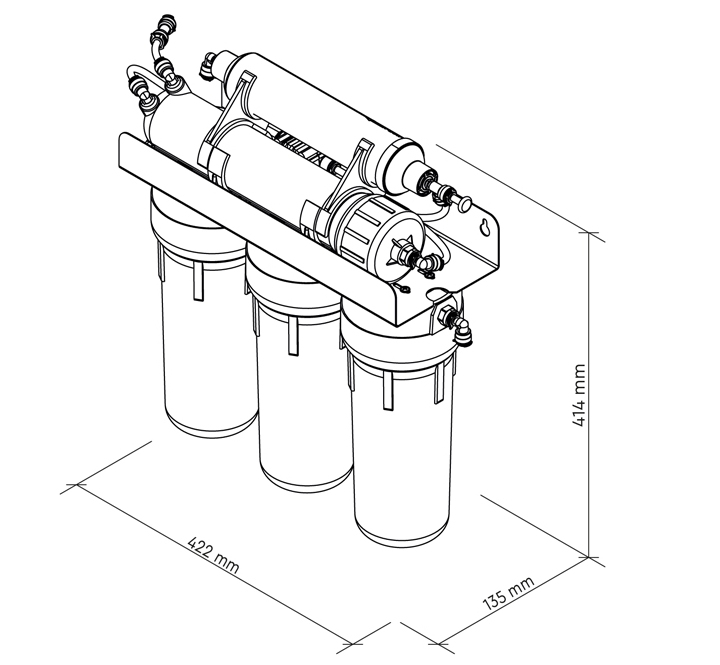 414 mm

422 mm

135 mm