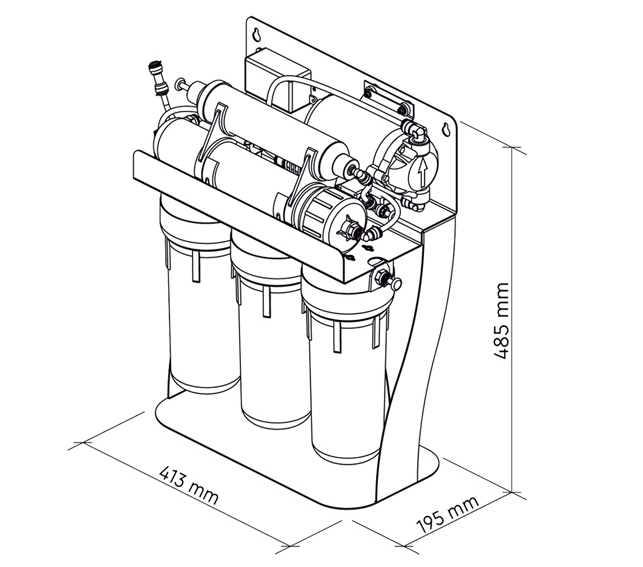 485 mm
413 mm
195 mm