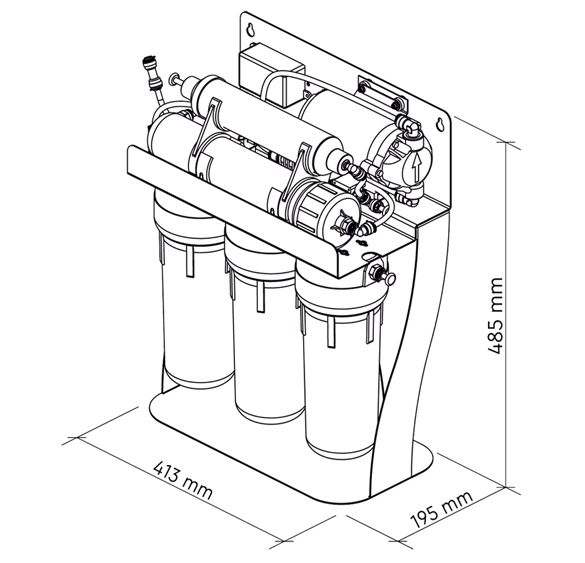 485 mm

413 mm

195 mm