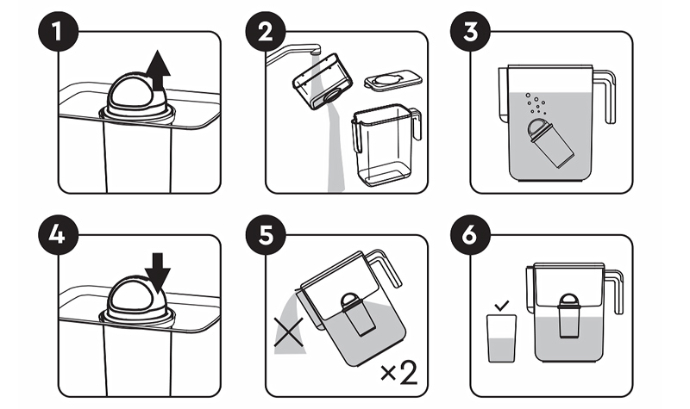 1

2

3

4

5

×2

6