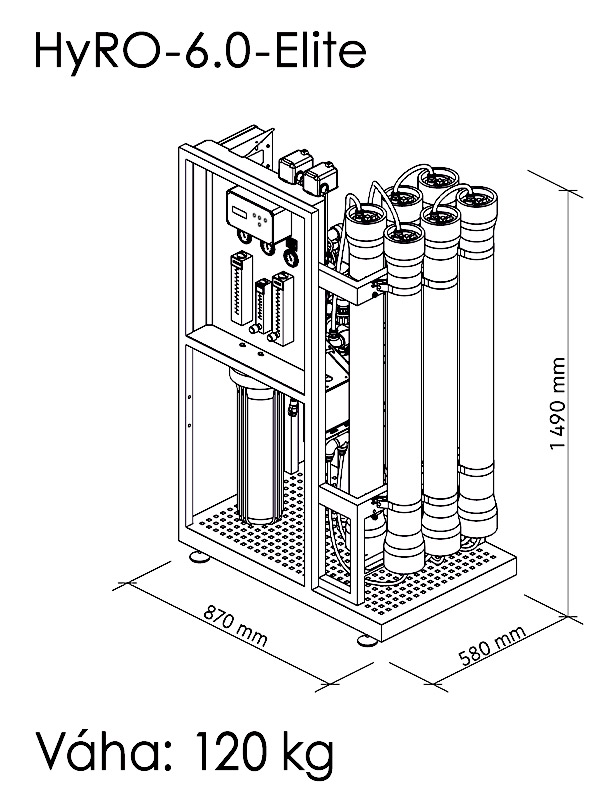 HyRO-6.0-Elite

1490 mm

870 mm

580 mm

Váha: 120 kg